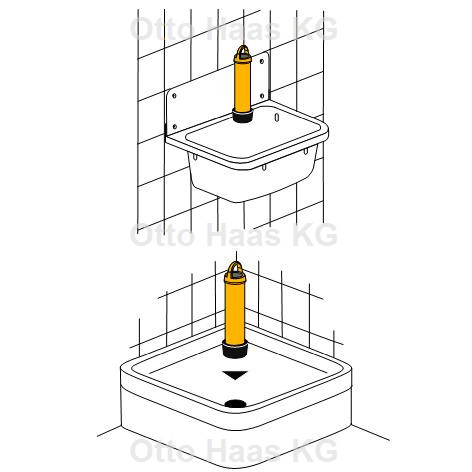 Otto Haas KG

Otto Haas KG

Otto Haas KG