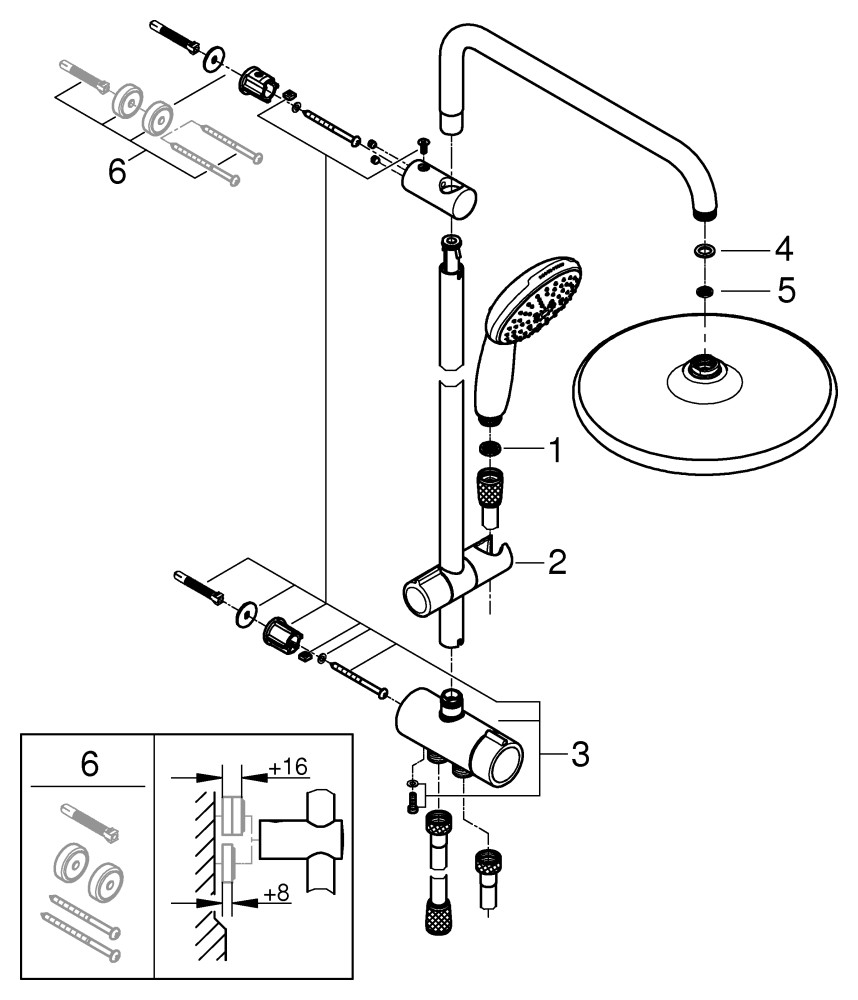 6

4

5

1

2

3

6

+16

+8