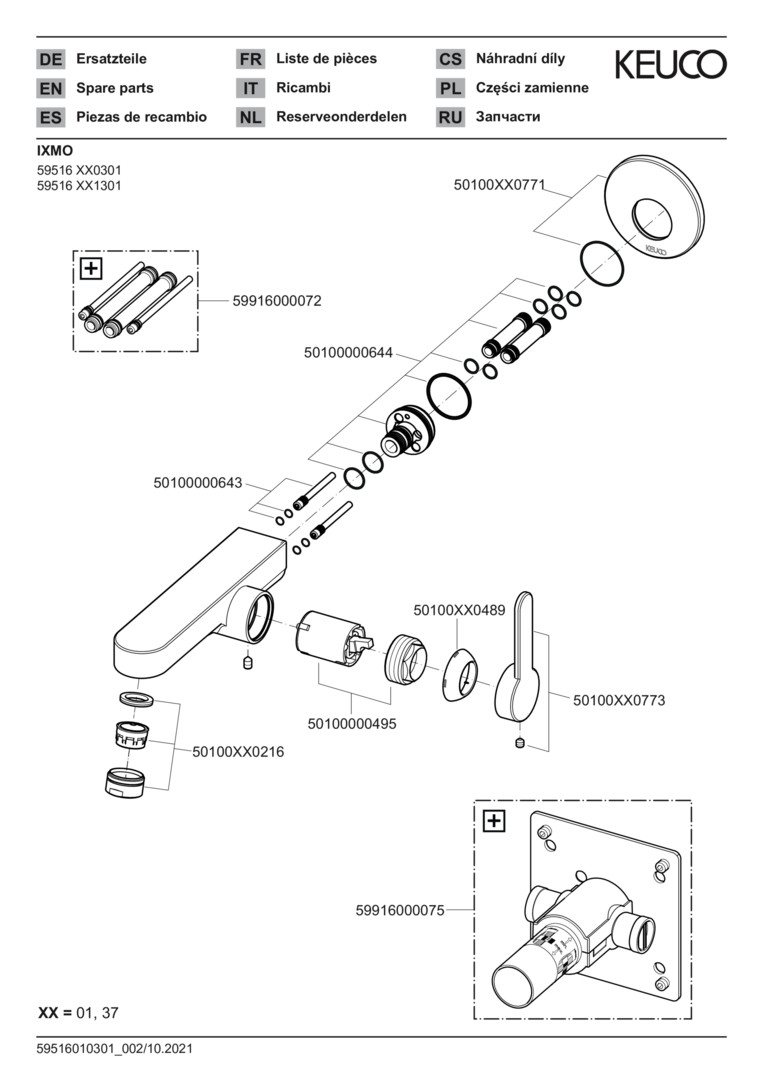 DE Ersatzteile
EN Spare parts
ES Piezas de recambio

FR Liste de pièces
IT Ricambi
NL Reserveonderdelen

CS Náhradní díly
PL Części zamienne
RU Запчасти

KEUCO

IXMO
59516 XX0301
59516 XX1301

50100XX0771
KEUCO
59916000072
50100000644
50100000643
50100XX0489
50100XX0773
50100000495
50100XX0216
59916000075

XX = 01, 37

59516010301_002/10.2021