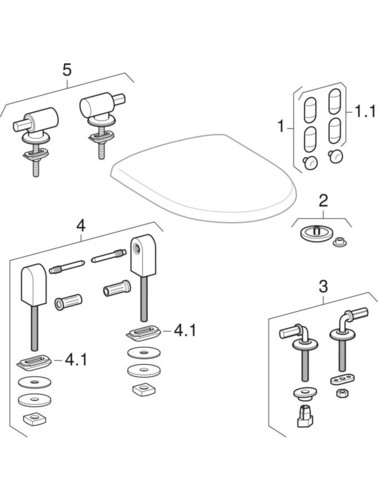 5

1

1.1

2

4

4.1

4.1

3