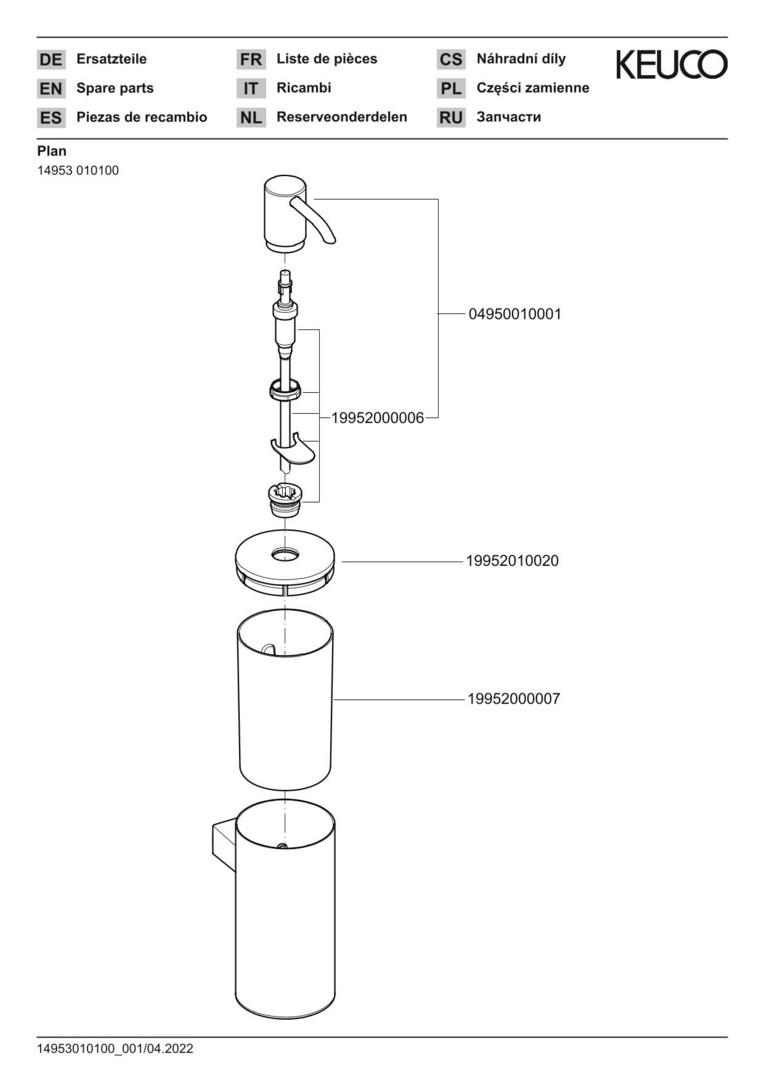 DE Ersatzteile
EN Spare parts
ES Piezas de recambio

FR Liste de pièces
IT Ricambi
NL Reserveonderdelen

CS Náhradní díly
PL Części zamienne
RU Запчасти

KEUCO

Plan
14953 010100

04950010001

19952000006

19952010020

19952000007

14953010100_001/04.2022