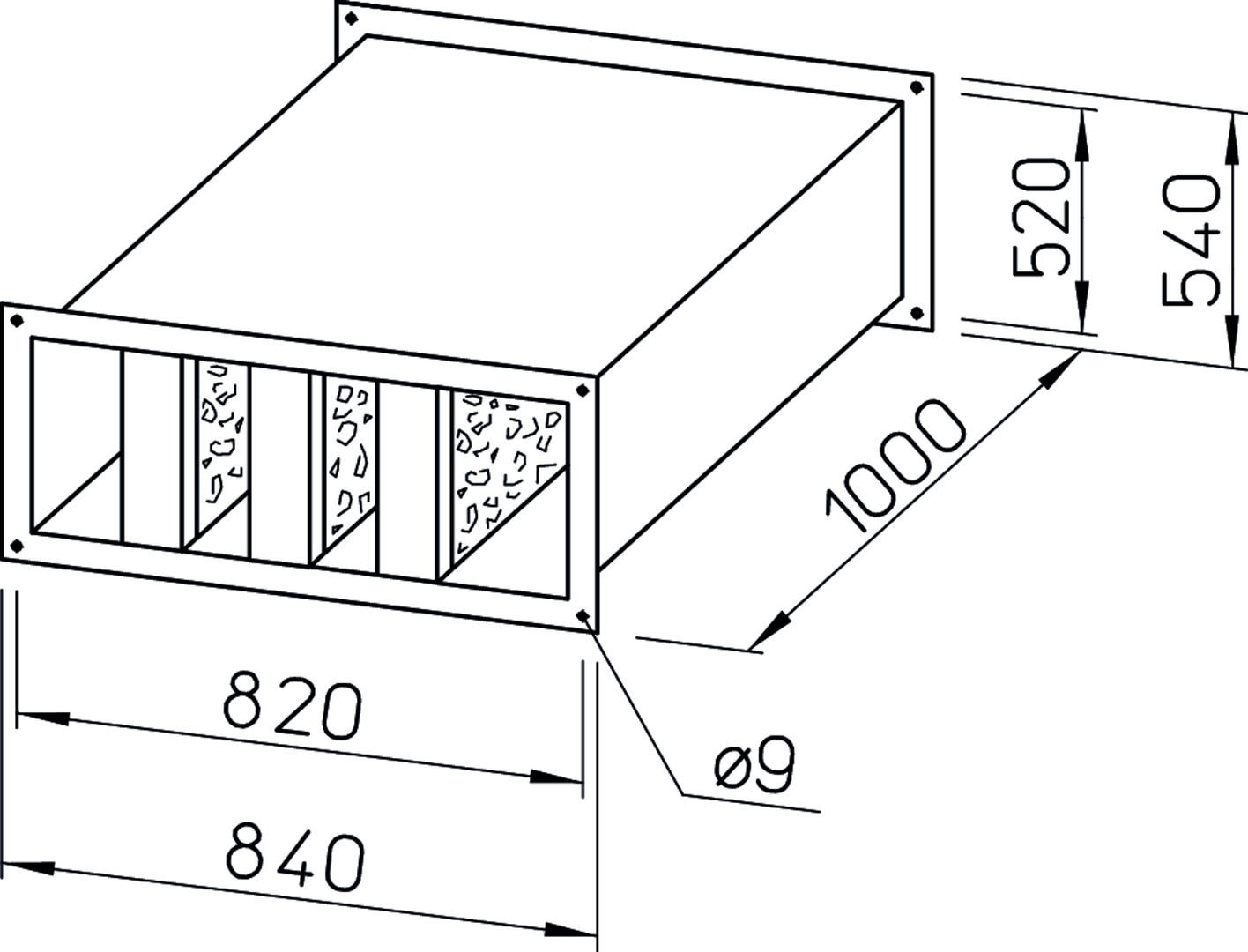 520
540
1000
820
ø9
840