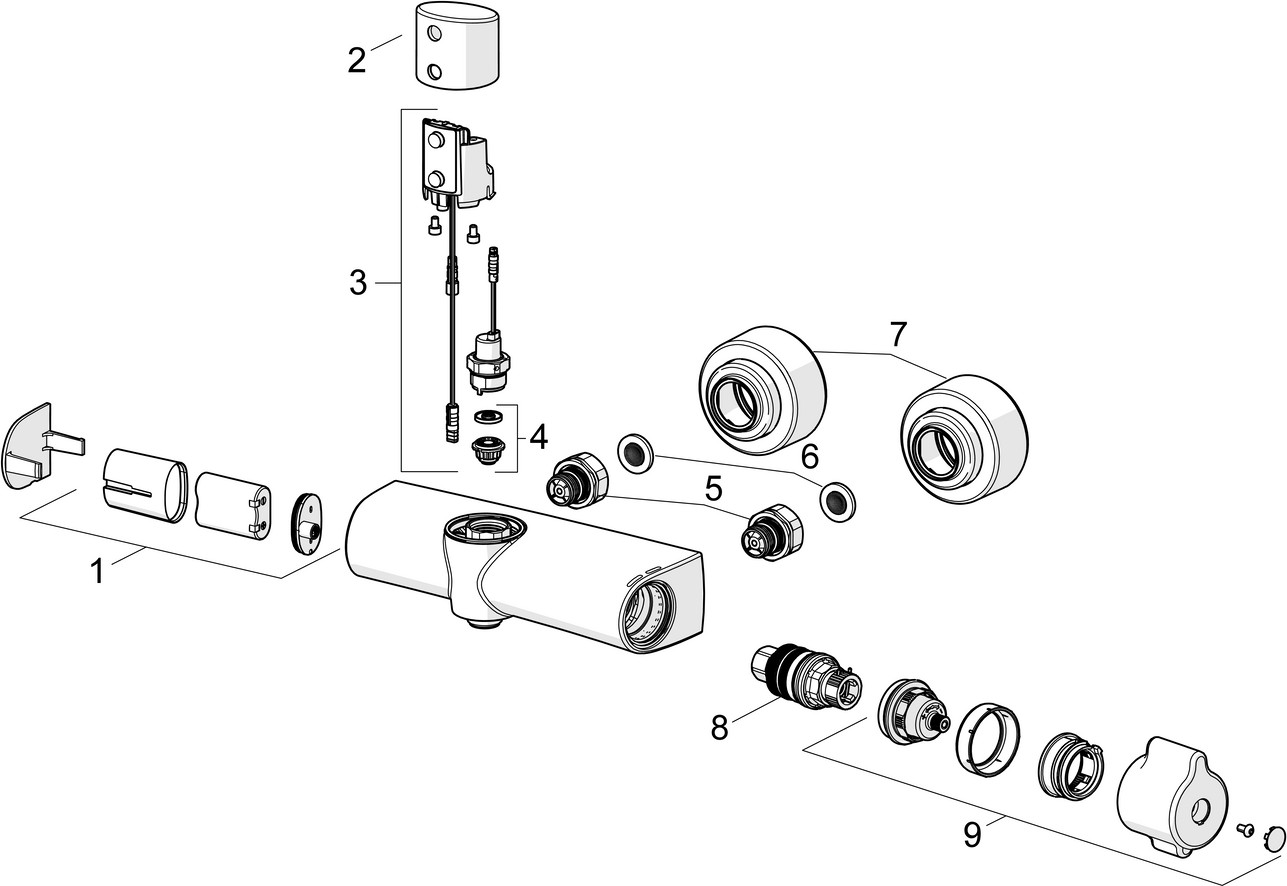 2

3

7

4

6

5

1

8

9