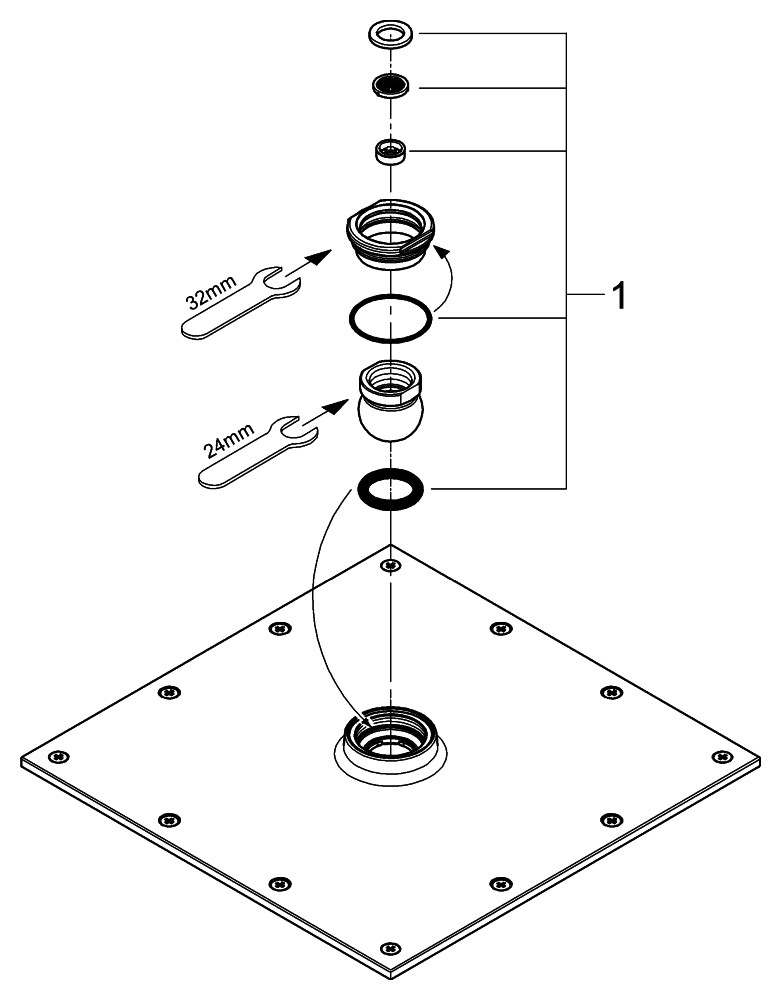 32mm
1
24mm