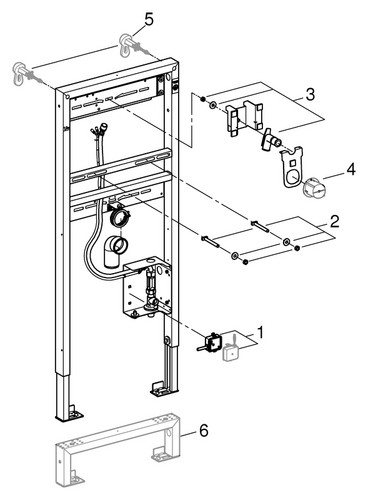 5
3
4
2
1
6