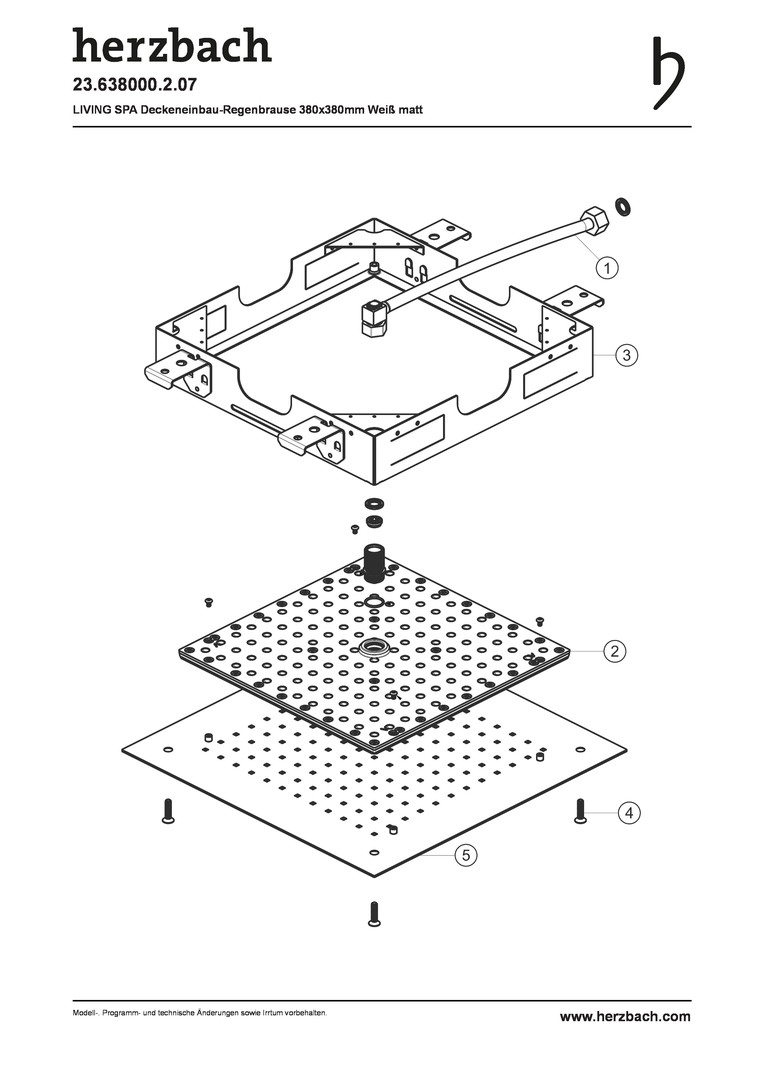 herzbach

23.638000.2.07

LIVING SPA Deckeneinbau-Regenbrause 380x380mm Weiß matt

1

3

2

4

5

Modell-, Programm- und technische Änderungen sowie Irrtum vorbehalten.

www.herzbach.com