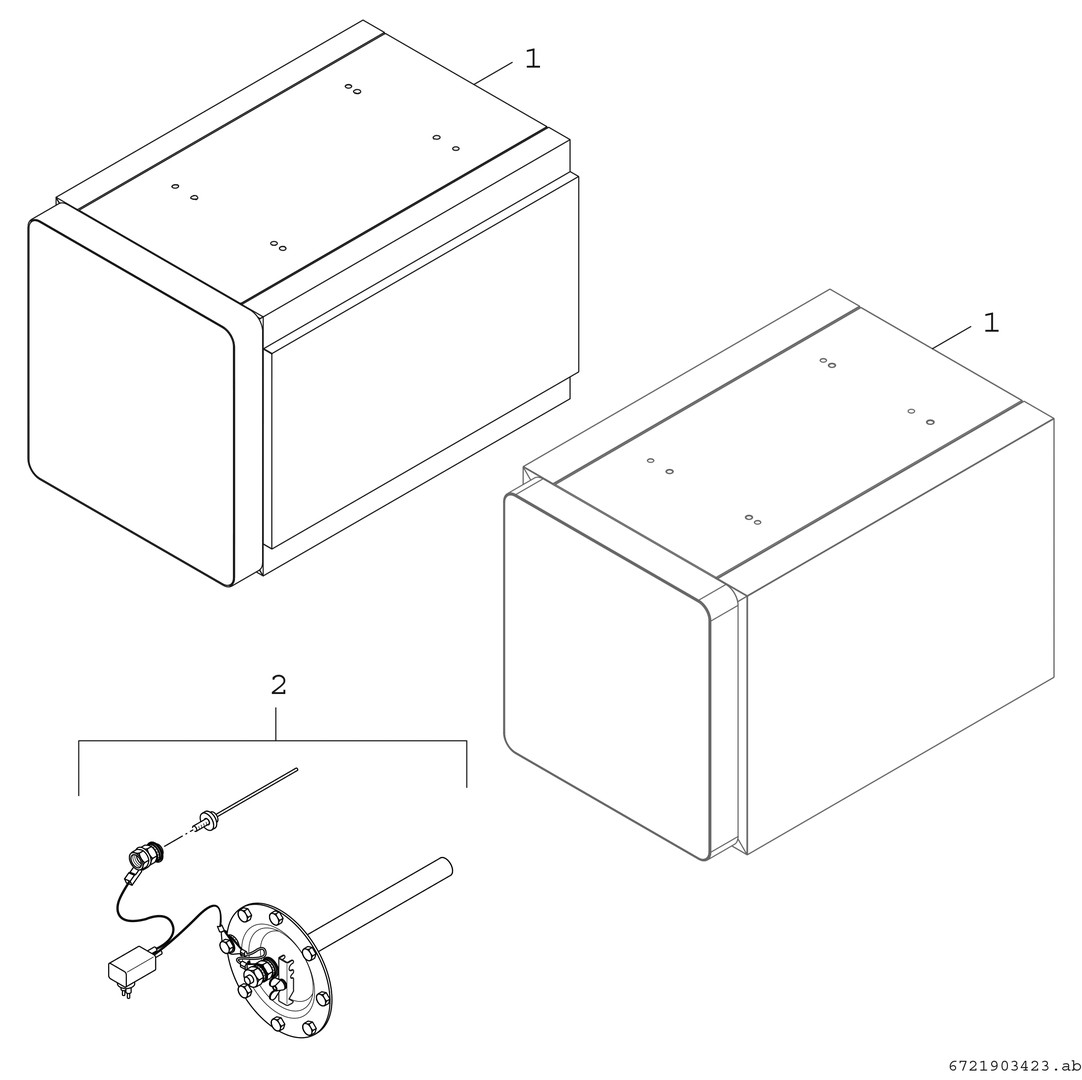 1

1

2

6721903423.ab