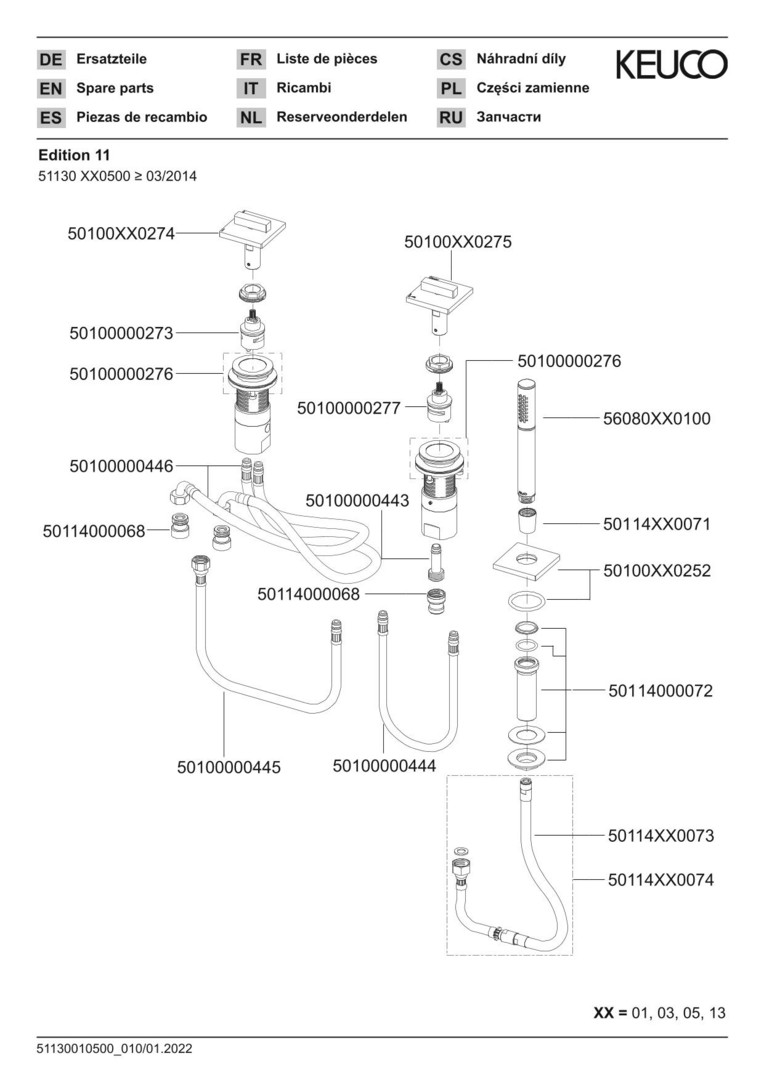 DE Ersatzteile
EN Spare parts
ES Piezas de recambio
FR Liste de pièces
IT Ricambi
NL Reserveonderdelen
CS Náhradní díly
PL Części zamienne
RU Запчасти

KEUCO

Edition 11
51130 XX0500 ≥ 03/2014

50100XX0274
50100XX0275
50100000273
50100000276
50100000276
50100000277
56080XX0100
50100000446
50100000443
50114000068
50114XX0071
50100XX0252
50114000068
50114000072
50100000445
50100000444
50114XX0073
50114XX0074

XX = 01, 03, 05, 13

51130010500_010/01.2022