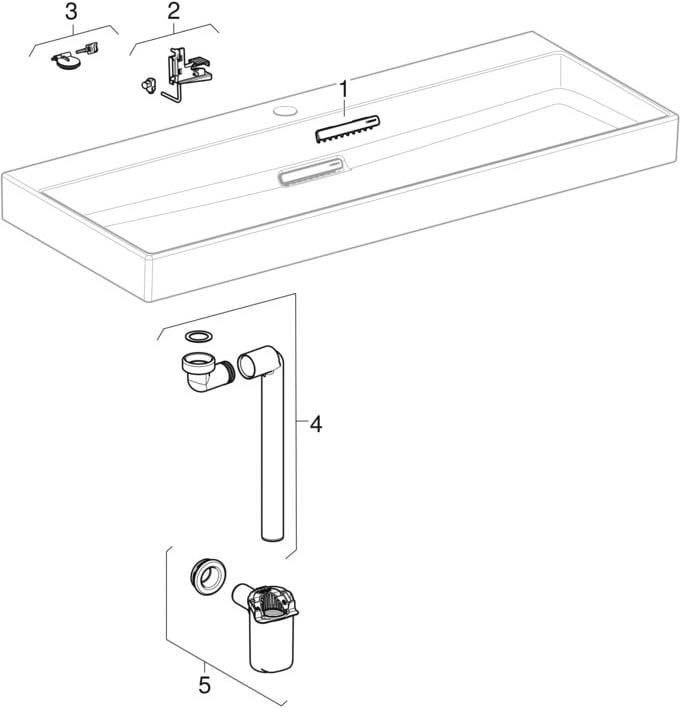 3
2
1
4
5