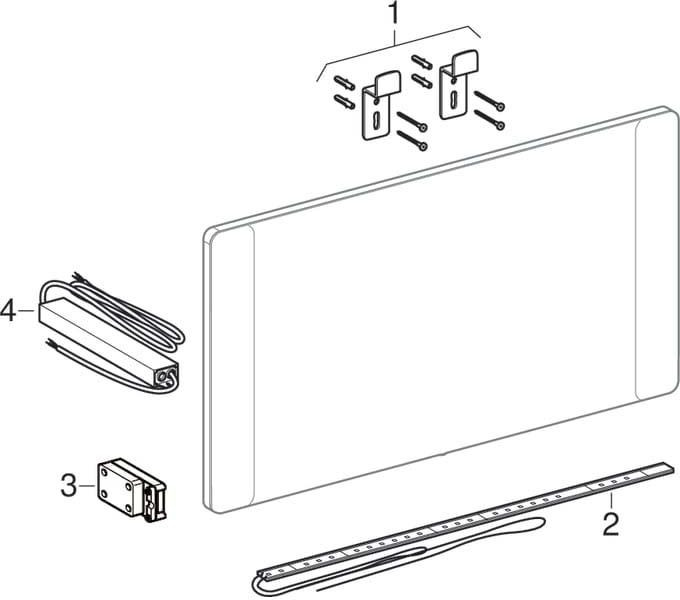 1

4

3

2