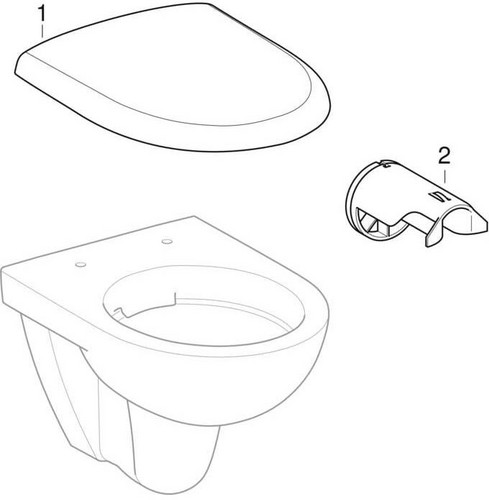 1

2