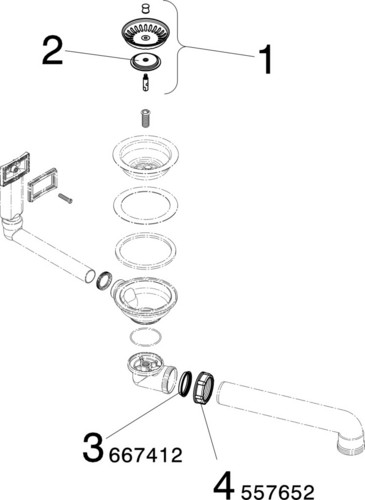 2

1

3 667412

4 557652