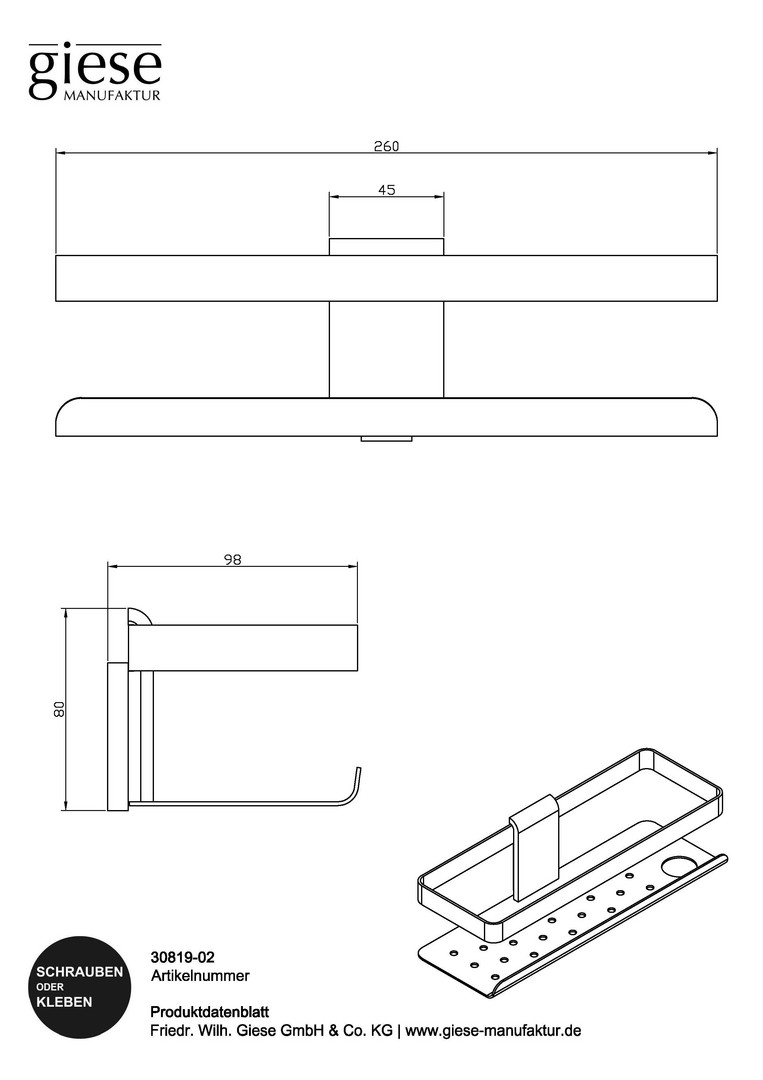 giese
MANUFAKTUR

260

45

98

80

SCHRAUBEN
ODER
KLEBEN

30819-02
Artikelnummer

Produktdatenblatt
Friedr. Wilh. Giese GmbH & Co. KG | www.giese-manufaktur.de