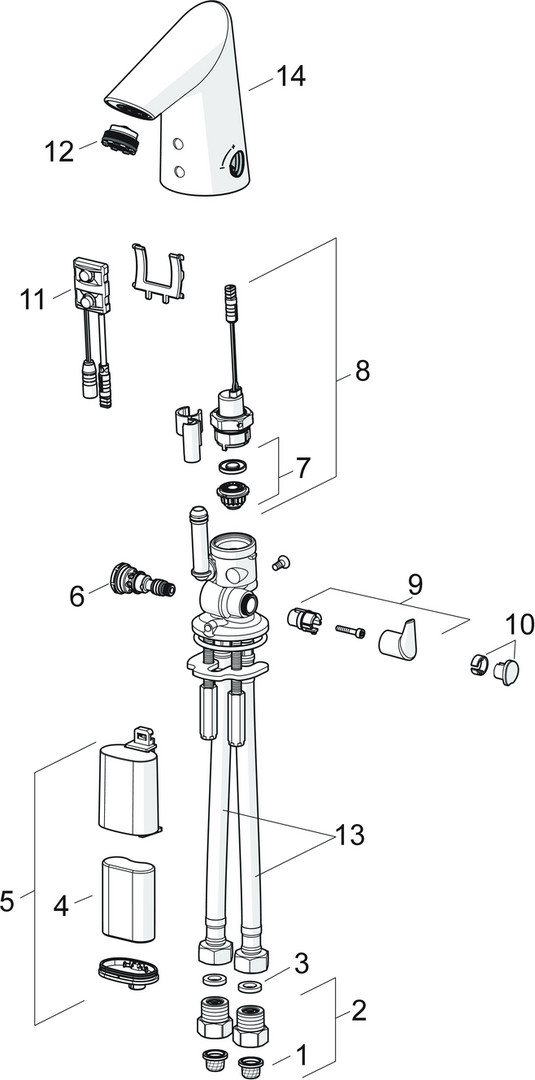 14
12
11
8
7
6
9
10
13
5
4
3
2
1