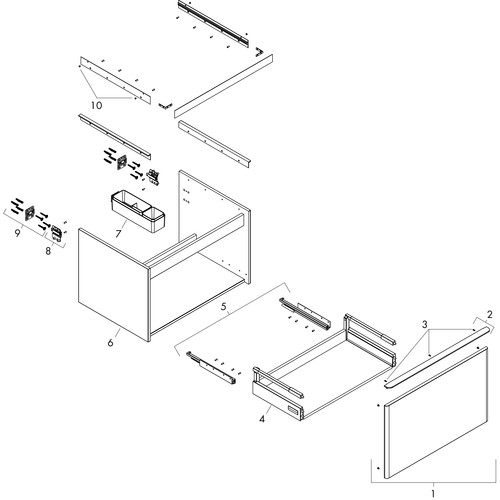 10
9
8
7
6
5
4
3
2
1