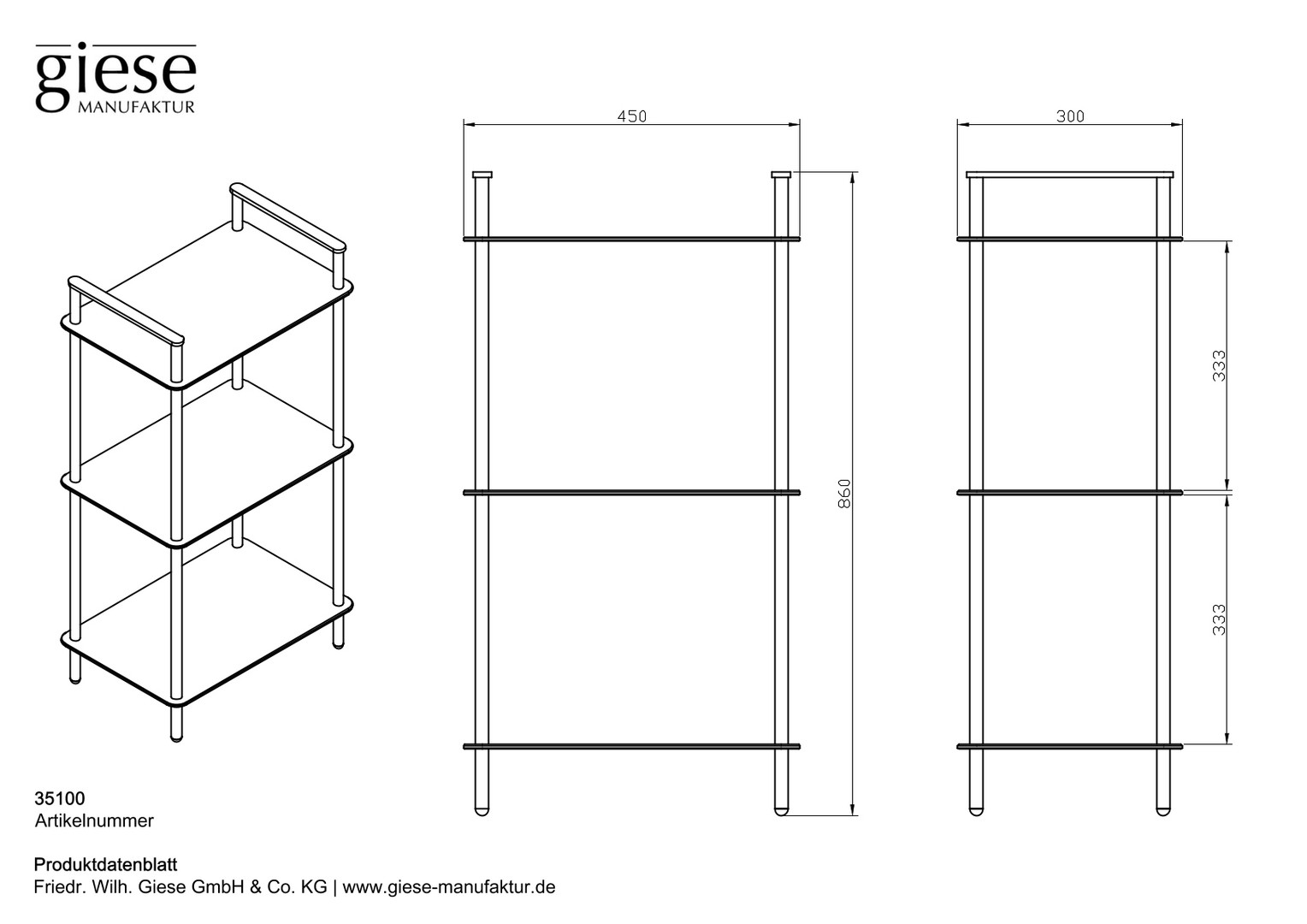 giese
MANUFAKTUR

450

860

300

333

333

35100
Artikelnummer

Produktdatenblatt
Friedr. Wilh. Giese GmbH & Co. KG | www.giese-manufaktur.de