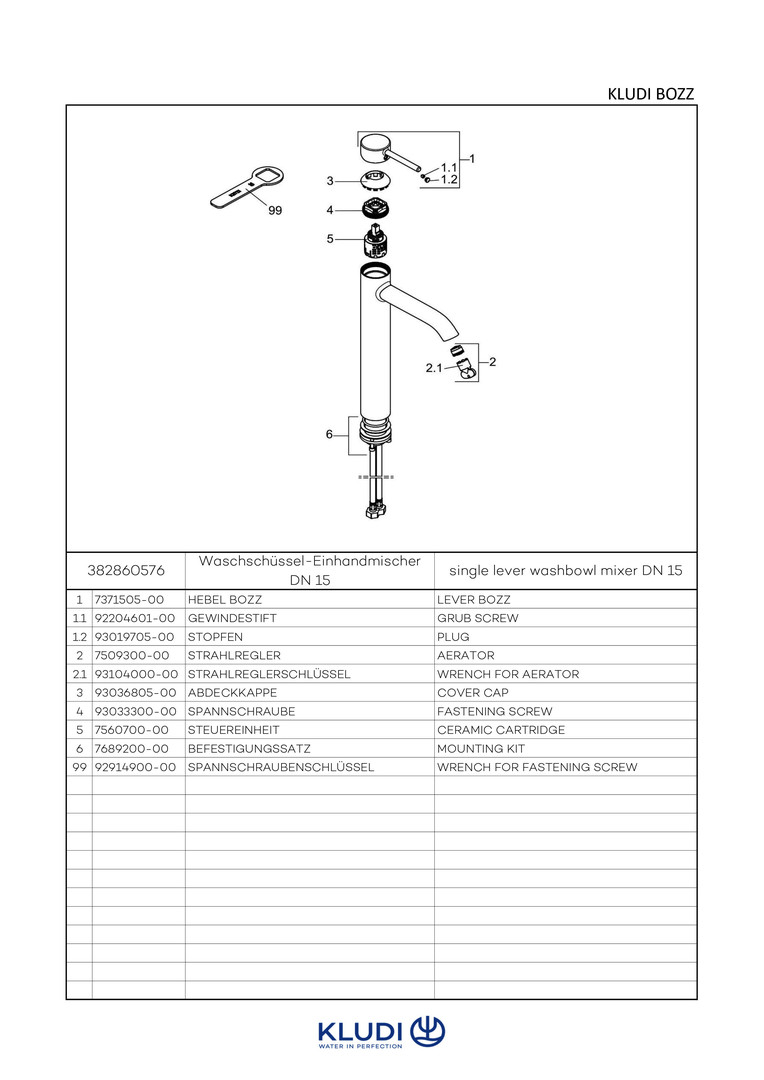 KLUDI BOZZ

1
1.1
1.2
3
4
5
99
2
2.1
6

| 382860576 | | Waschschüssel-Einhandmischer DN 15 | single lever washbowl mixer DN 15 |
|---|---|---|---|
| 1 | 7371505-00 | HEBEL BOZZ | LEVER BOZZ |
| 1.1 | 92204601-00 | GEWINDESTIFT | GRUB SCREW |
| 1.2 | 93019705-00 | STOPFEN | PLUG |
| 2 | 7509300-00 | STRAHLREGLER | AERATOR |
| 2.1 | 93104000-00 | STRAHLREGLERSCHLÜSSEL | WRENCH FOR AERATOR |
| 3 | 93036805-00 | ABDECKKAPPE | COVER CAP |
| 4 | 93033300-00 | SPANNSCHRAUBE | FASTENING SCREW |
| 5 | 7560700-00 | STEUEREINHEIT | CERAMIC CARTRIDGE |
| 6 | 7689200-00 | BEFESTIGUNGSSATZ | MOUNTING KIT |
| 99 | 92914900-00 | SPANNSCHRAUBENSCHLÜSSEL | WRENCH FOR FASTENING SCREW |

KLUDI
WATER IN PERFECTION