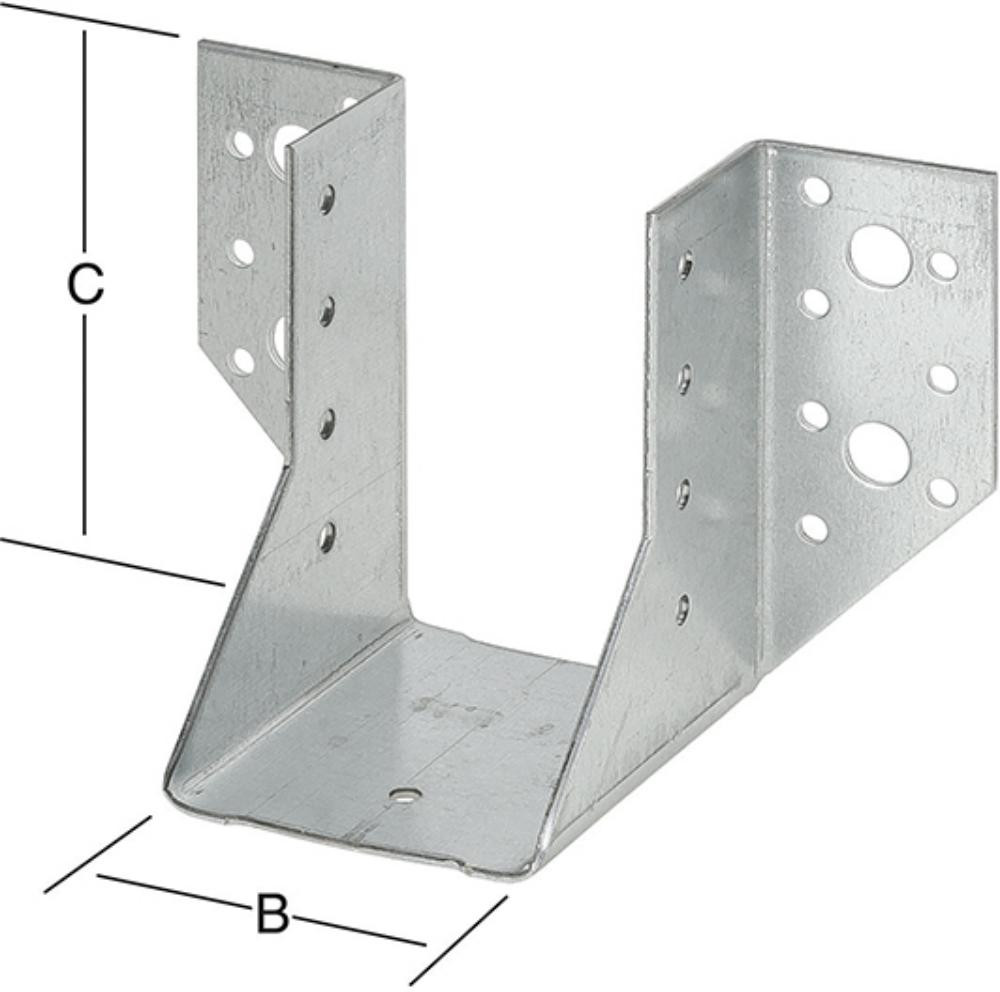 C

B