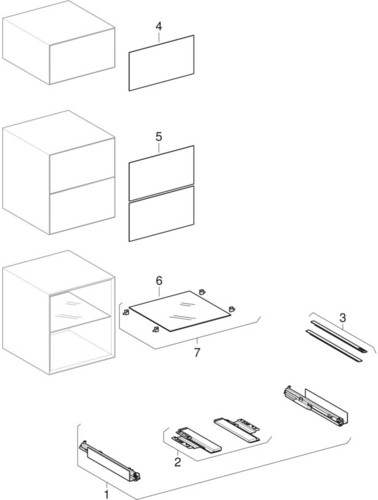 4

5

6

7

3

2

1