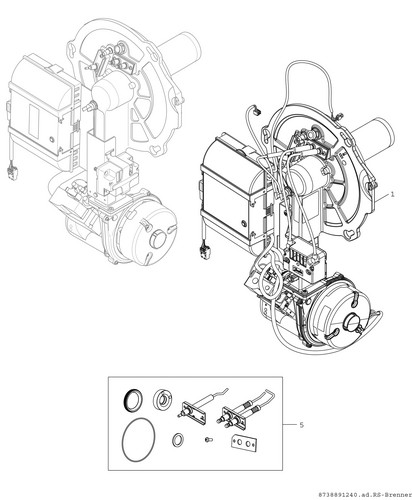 1

5

8738891240.ad.RS-Brenner