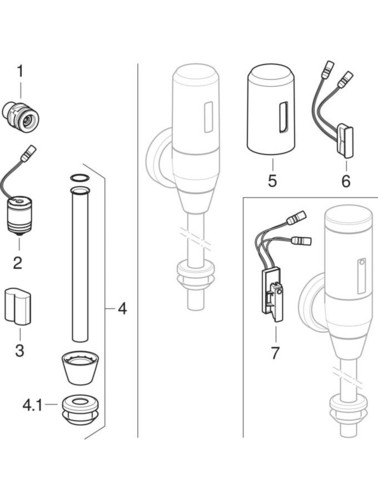 1
2
3
4
4.1
5
6
7