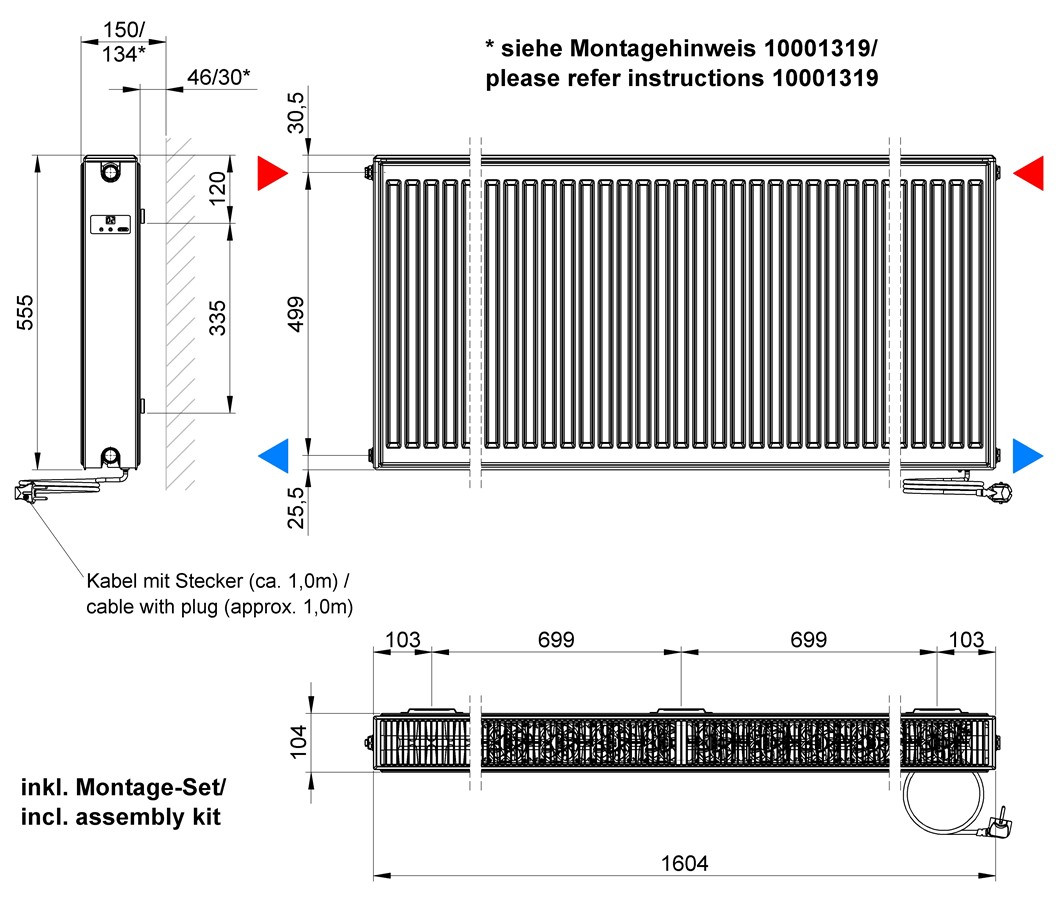 150/
134*

46/30*

* siehe Montagehinweis 10001319/
please refer instructions 10001319

30,5

120

555

335

499

25,5

Kabel mit Stecker (ca. 1,0m) /
cable with plug (approx. 1,0m)

103
699
699
103

104

inkl. Montage-Set/
incl. assembly kit

1604