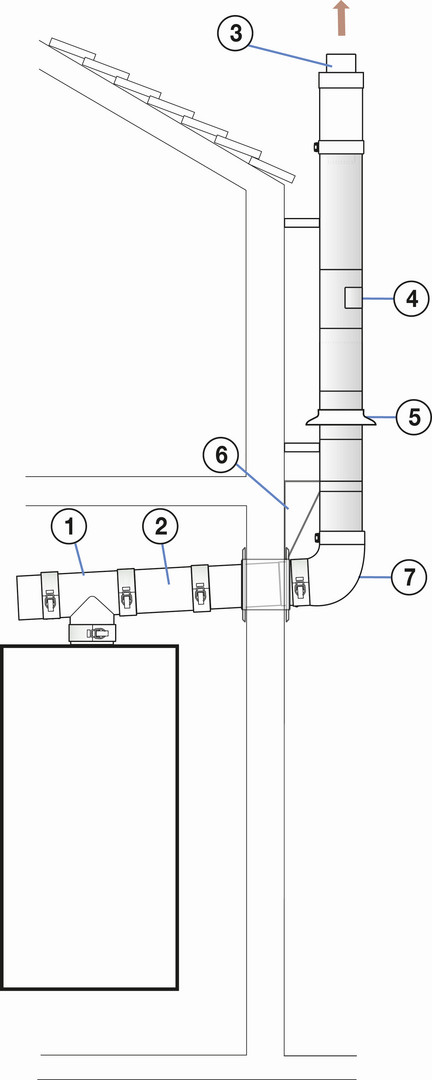 3
4
5
6
1
2
7