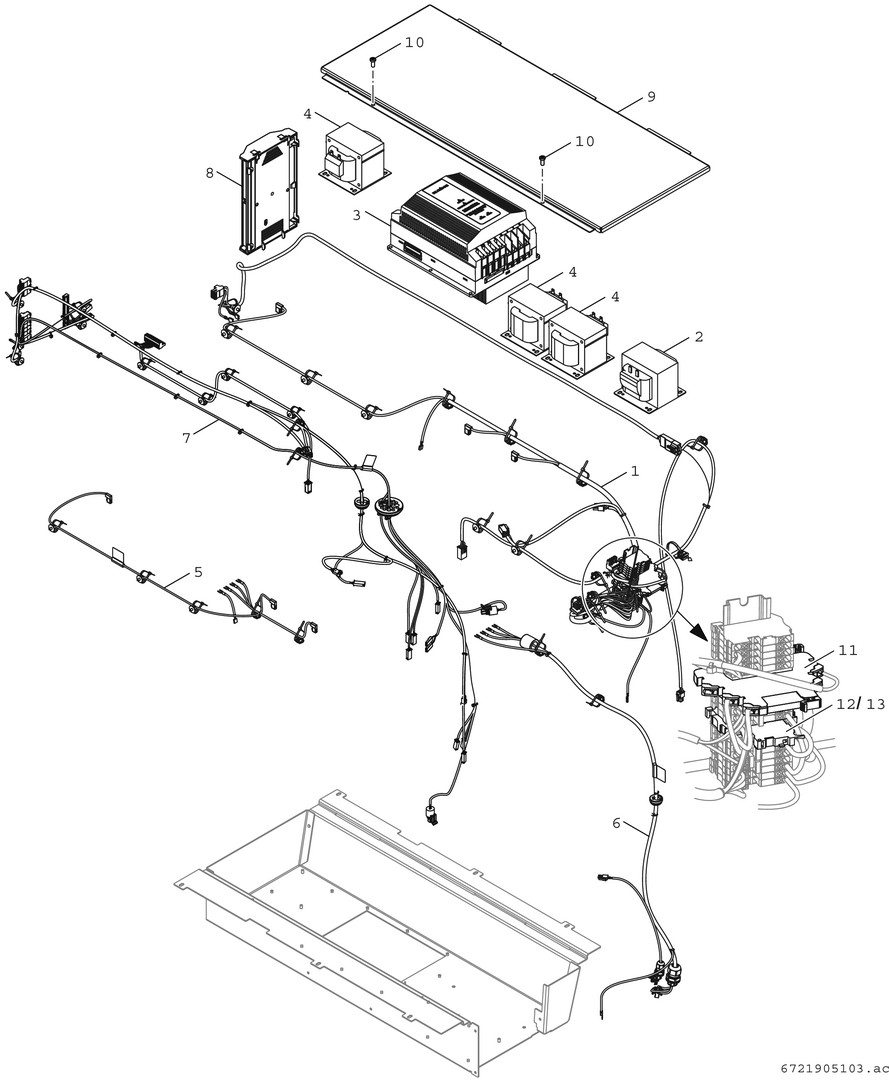 10
9
4
10
8
3
4
4
2
7
1
5
11
12/ 13
6
6721905103.ac