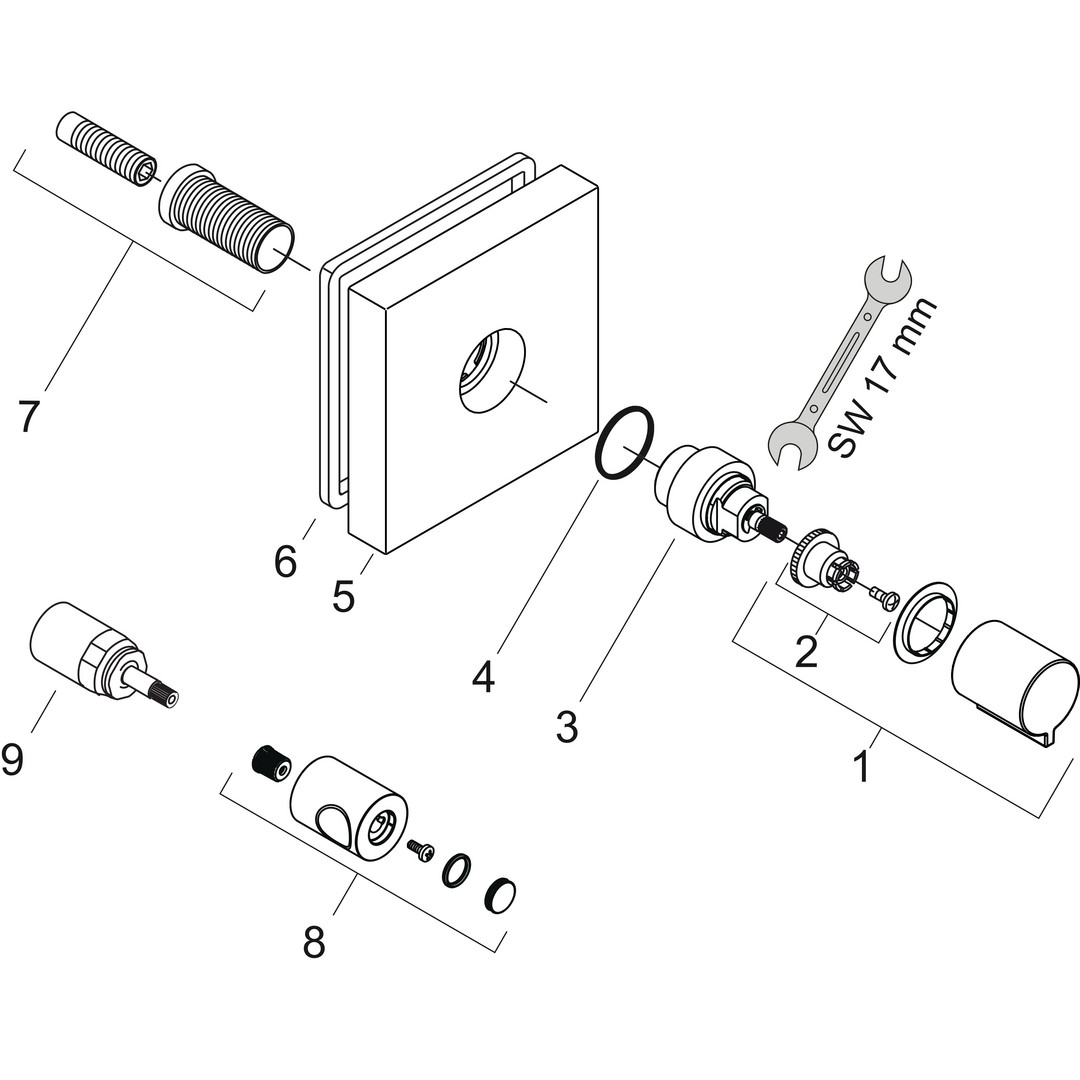 7
SW 17 mm
6
5
4
3
2
1
9
8