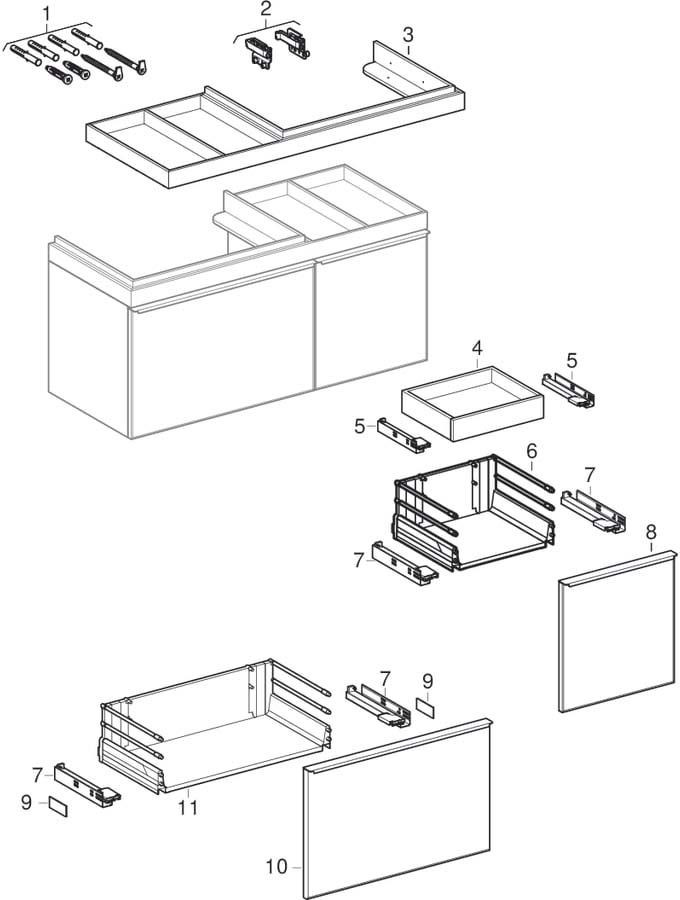 1
2
3
4
5
5
6
7
7
8
7
9
7
9
11
10