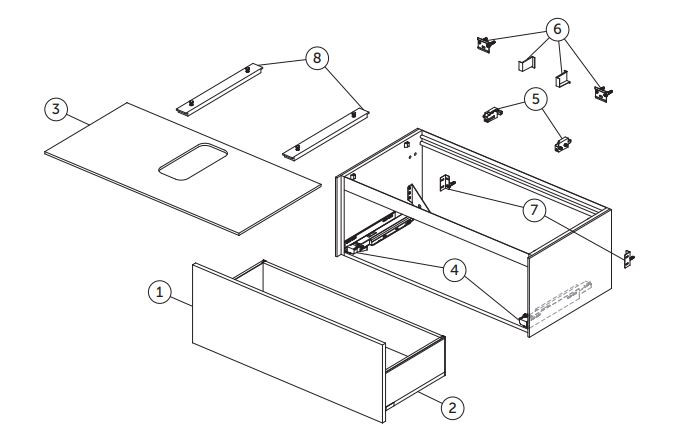 6
8
3
5
7
4
1
2