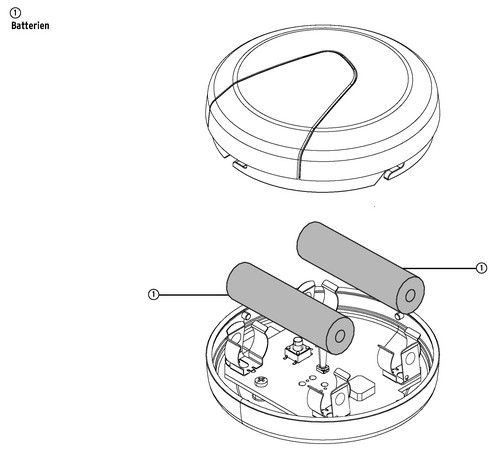 ①
Batterien

①

①