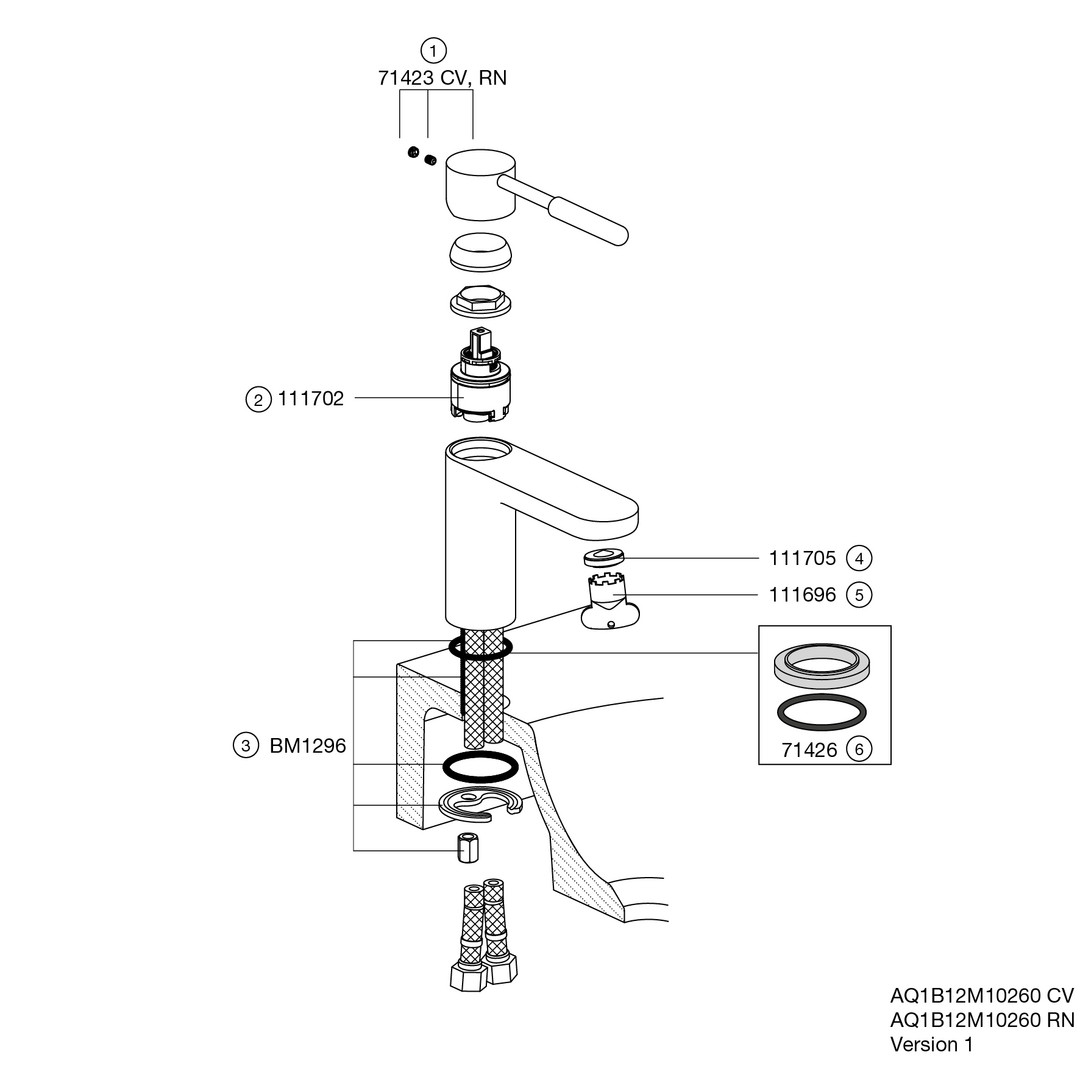 1
71423 CV, RN

2 111702

111705 4

111696 5

3 BM1296

71426 6

AQ1B12M10260 CV
AQ1B12M10260 RN
Version 1