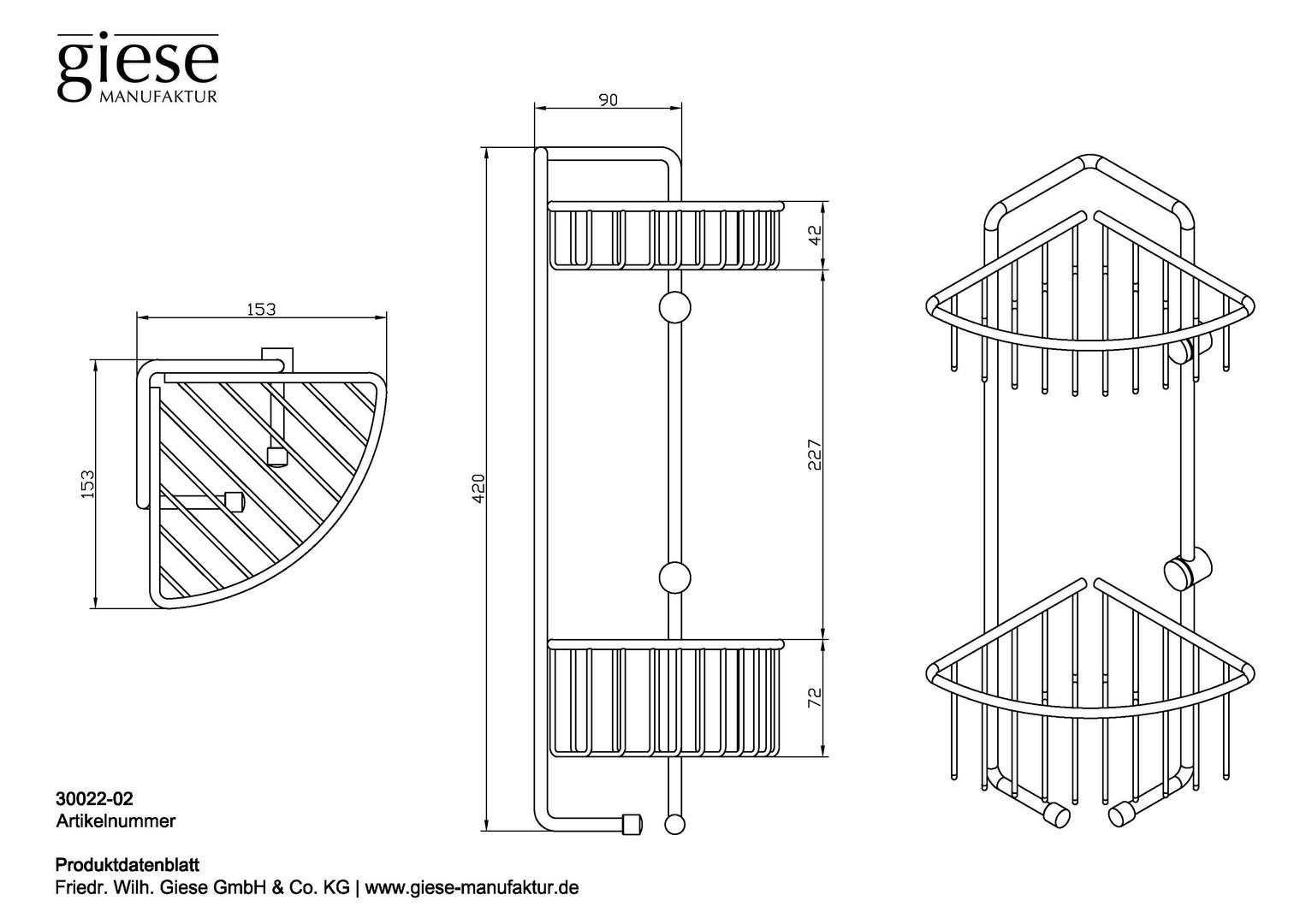 giese
MANUFAKTUR

153

153

90

420

42

227

72

30022-02
Artikelnummer

Produktdatenblatt
Friedr. Wilh. Giese GmbH & Co. KG | www.giese-manufaktur.de