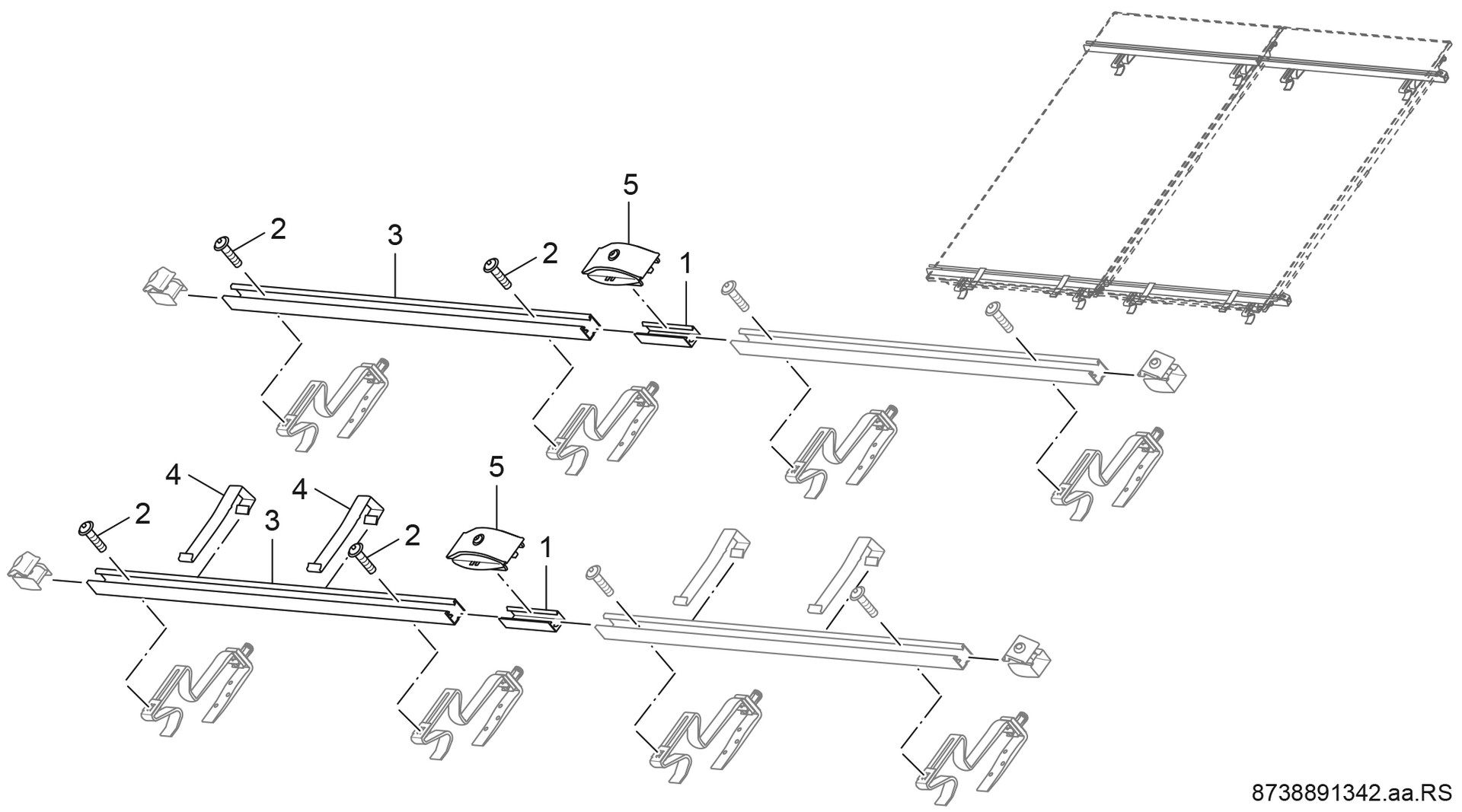 5
2
3
2
1
4
4
5
2
3
2
1
8738891342.aa.RS