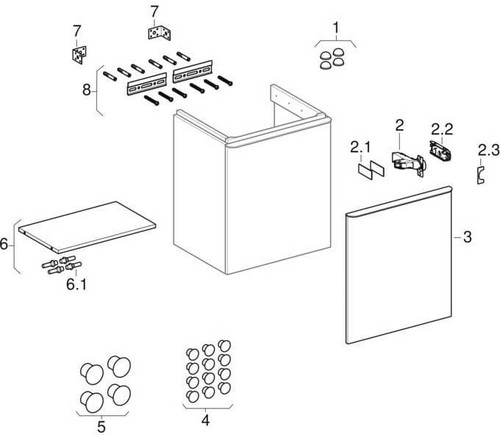 7
7
1
8
2
2.2
2.1
2.3
6
3
6.1
5
4