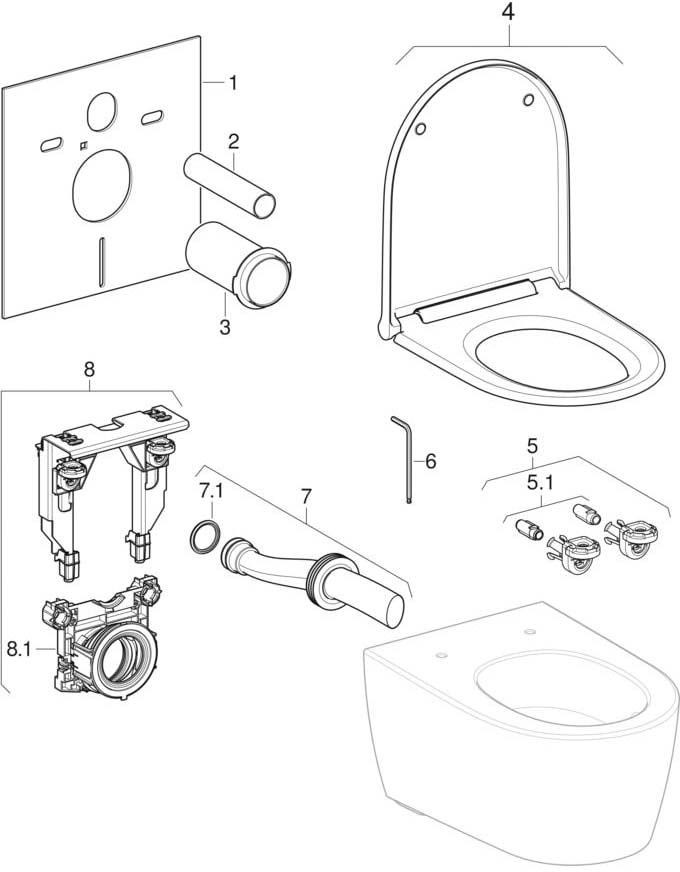 4
1
2
3
8
6
5
5.1
7.1
7
8.1