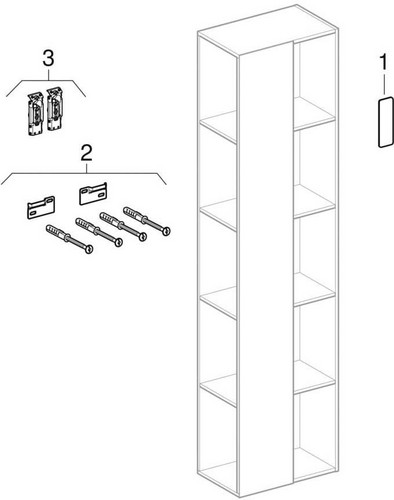 3

2

1